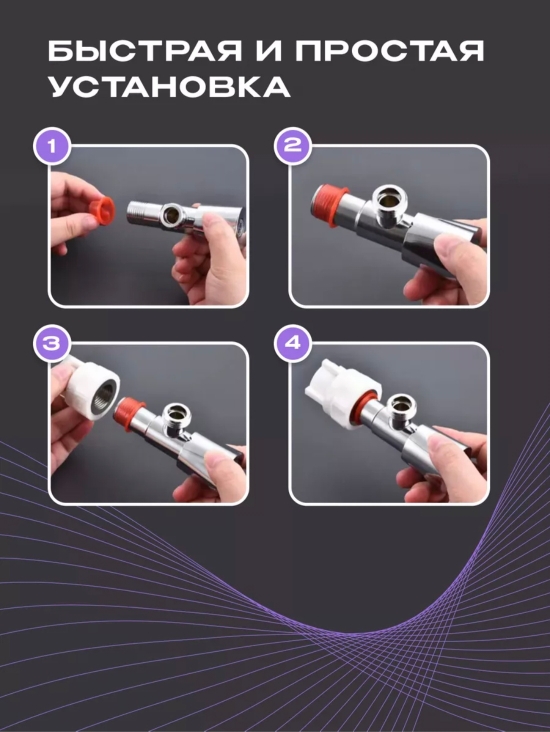 БЫСТРАЯ И ПРОСТАЯ УСТАНОВКА

1

2

3

4