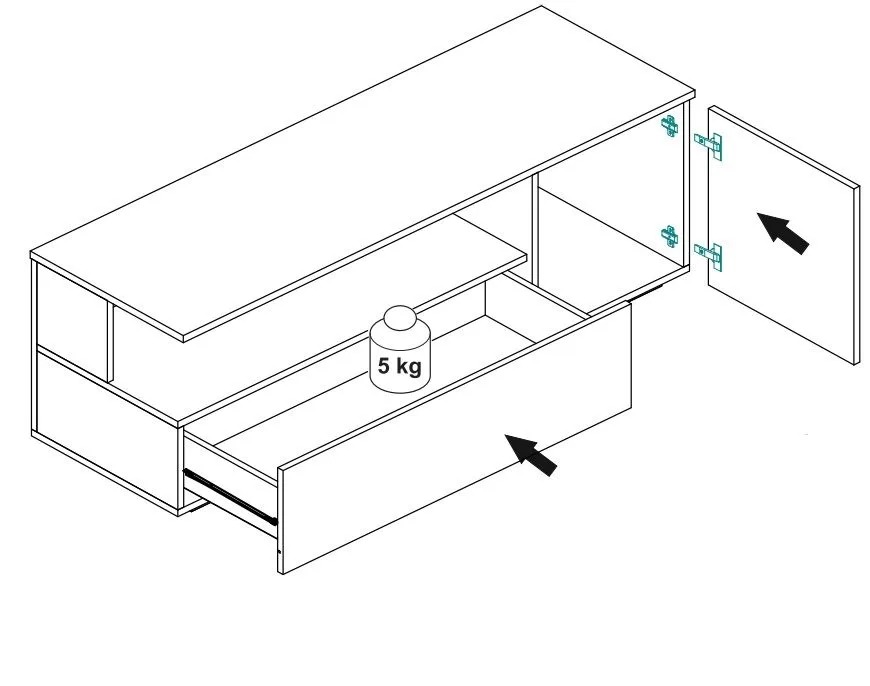 5 kg